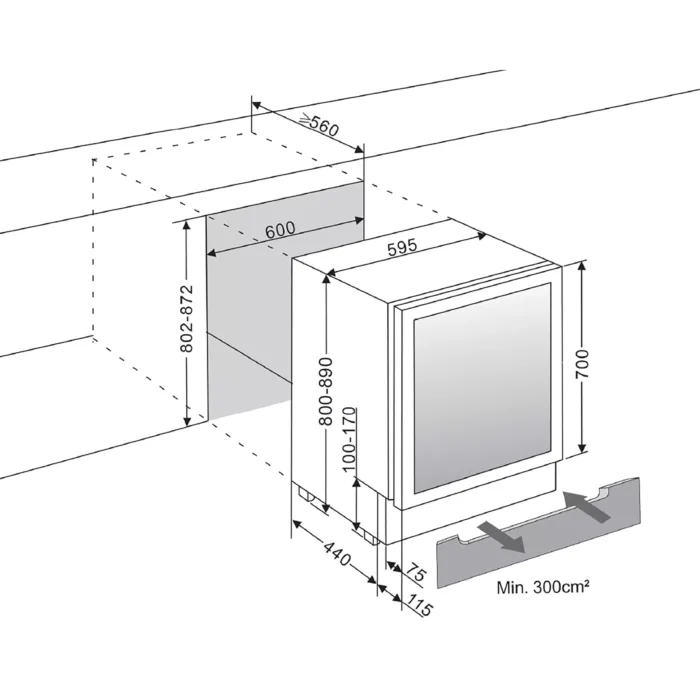 ≥560
600
595
802-872
800-890
100-170
700
440
75
115
Min. 300cm²